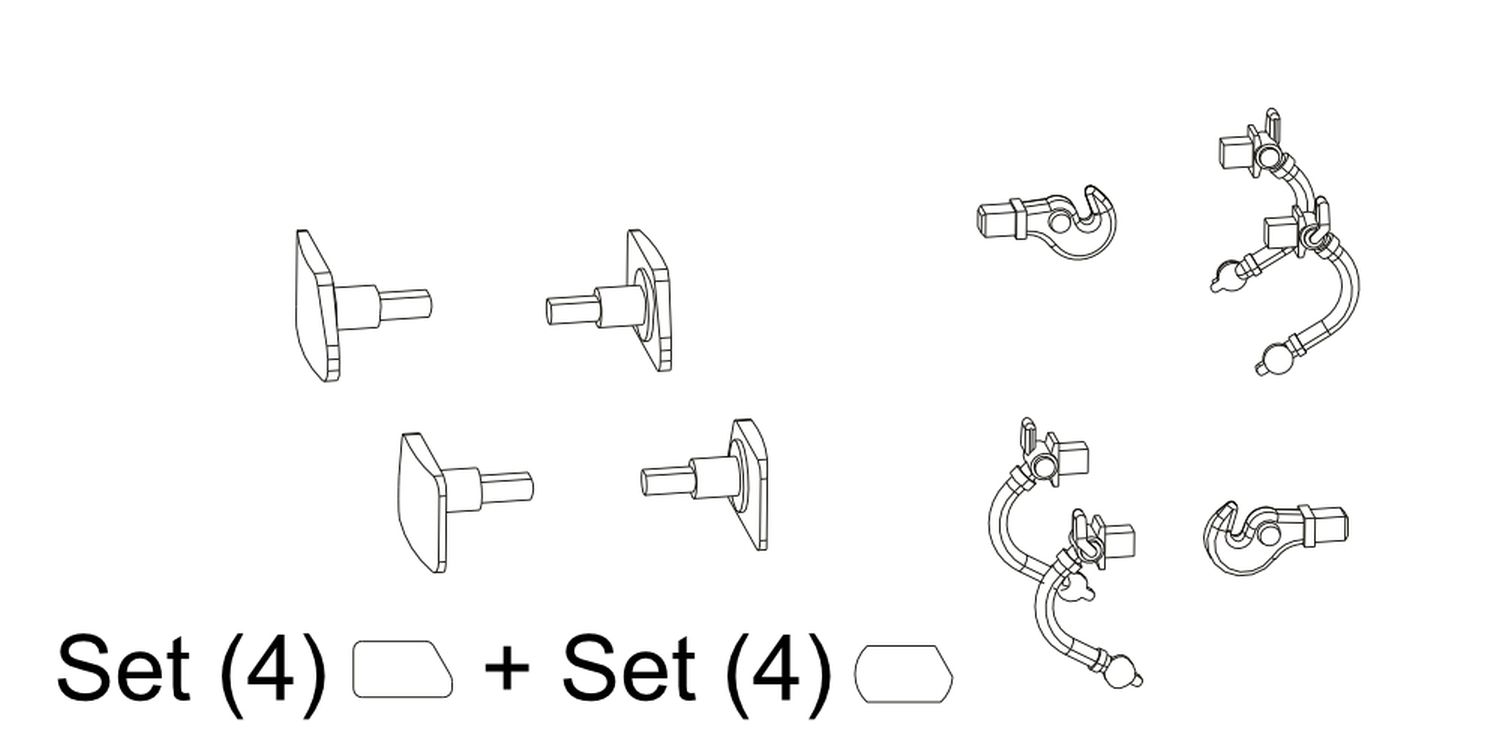 Set (4) + Set (4)