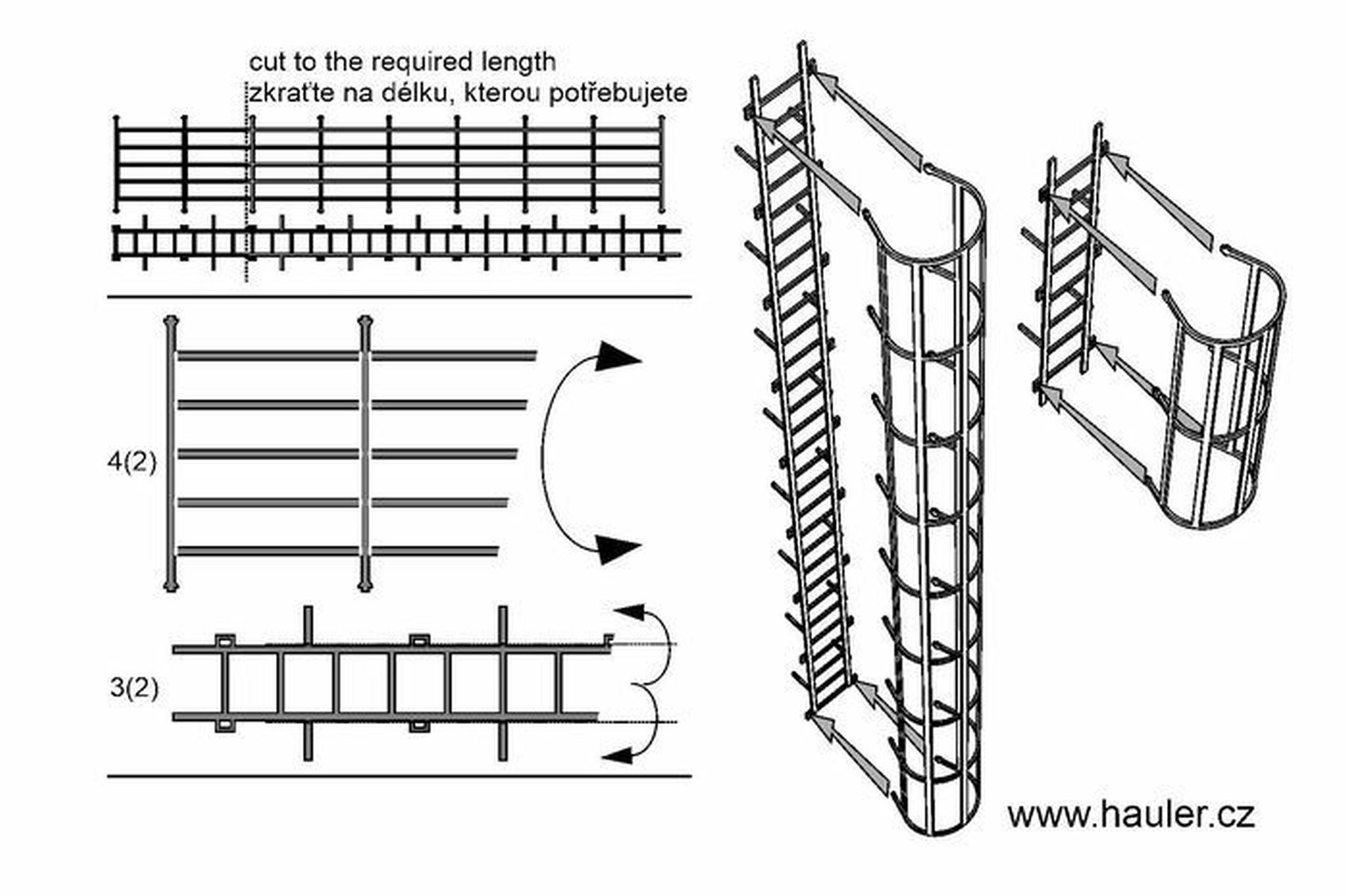 cut to the required length
zkraťte na délku, kterou potřebujete

4(2)

3(2)

www.hauler.cz