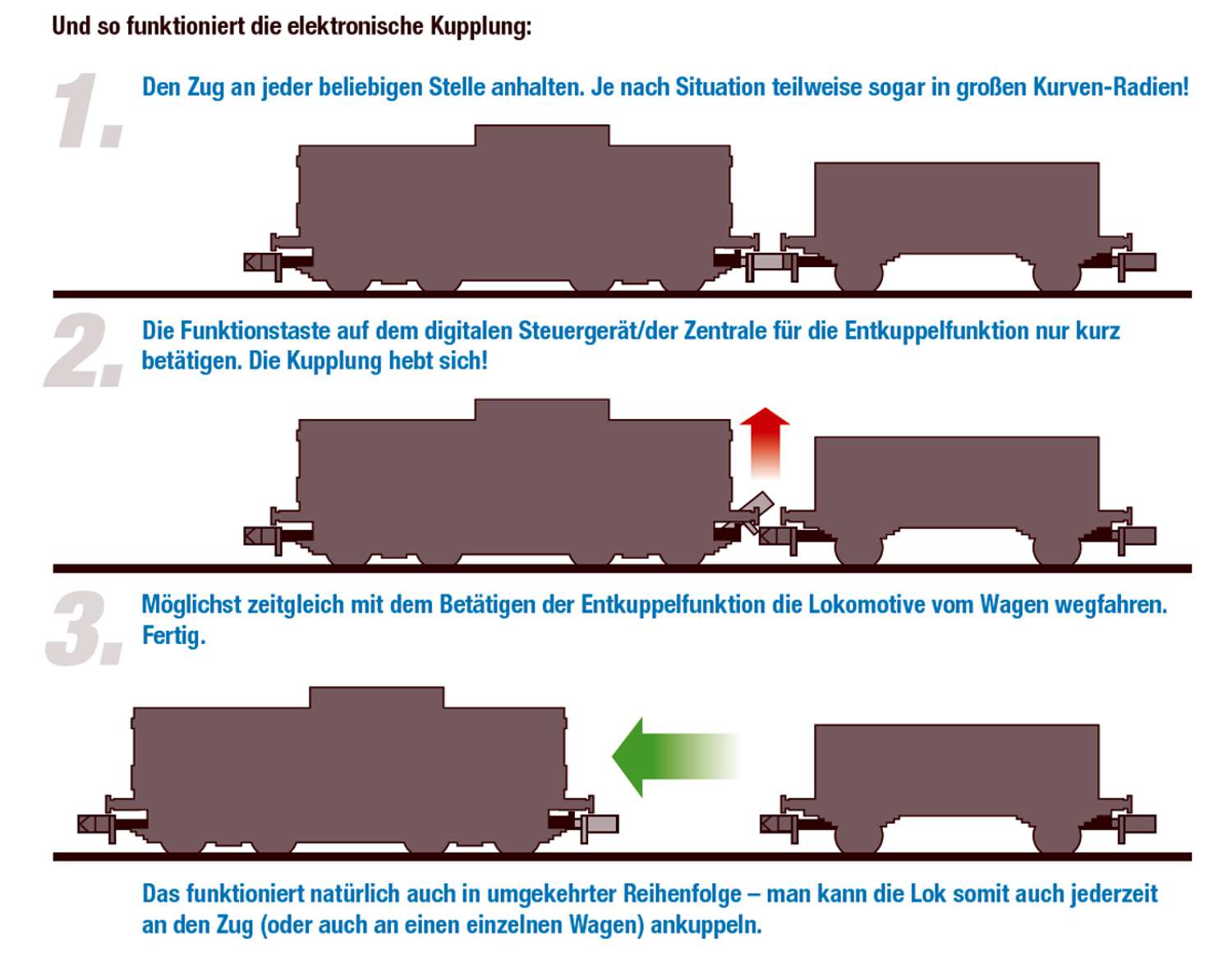 Und so funktioniert die elektronische Kupplung:

1. Den Zug an jeder beliebigen Stelle anhalten. Je nach Situation teilweise sogar in großen Kurven-Radien!

2. Die Funktionstaste auf dem digitalen Steuergerät/der Zentrale für die Entkuppelfunktion nur kurz betätigen. Die Kupplung hebt sich!

3. Möglichst zeitgleich mit dem Betätigen der Entkuppelfunktion die Lokomotive vom Wagen wegfahren. Fertig.

Das funktioniert natürlich auch in umgekehrter Reihenfolge – man kann die Lok somit auch jederzeit an den Zug (oder auch an einen einzelnen Wagen) ankuppeln.