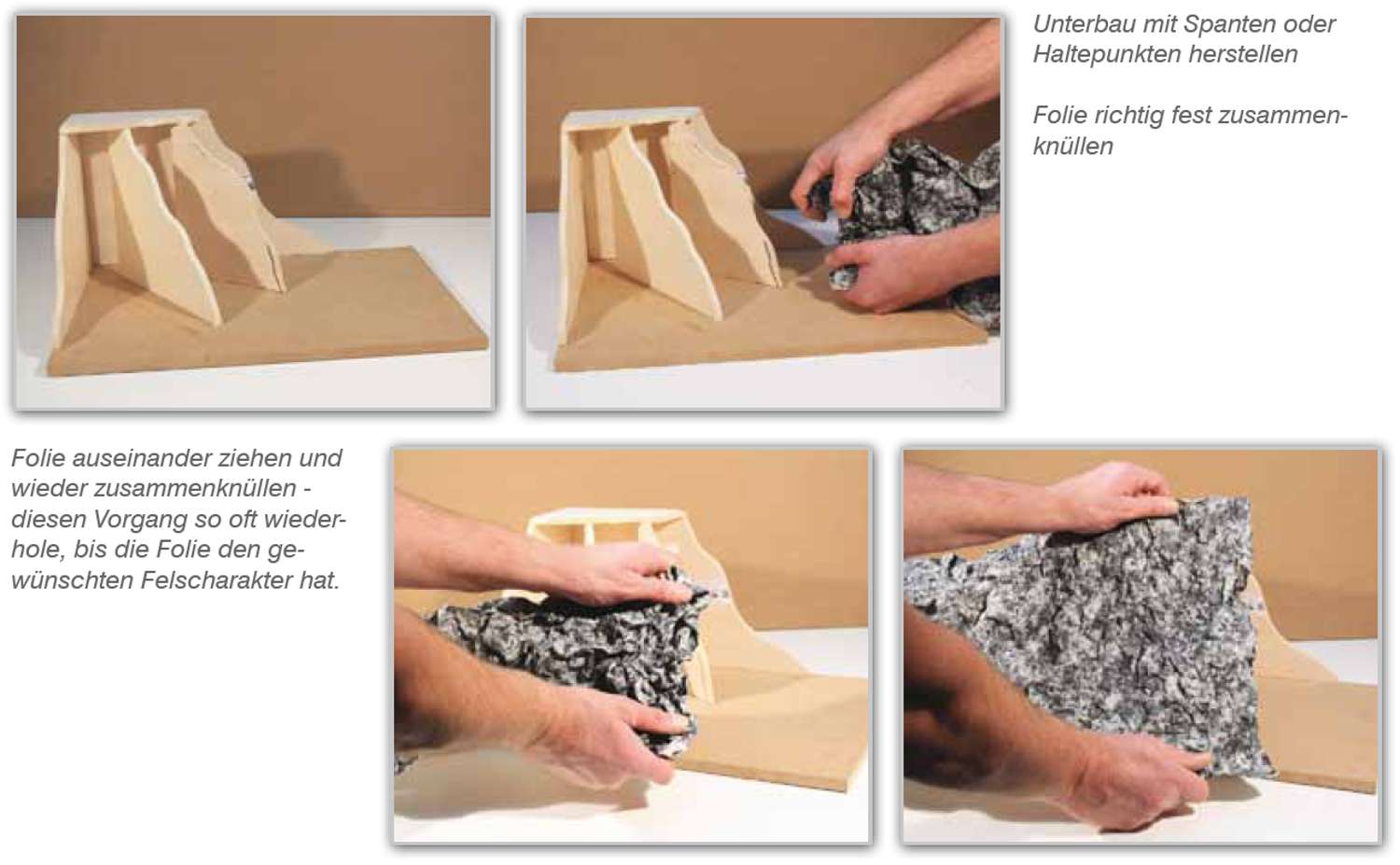 Unterbau mit Spanten oder Haltepunkten herstellen

Folie richtig fest zusammenknüllen

Folie auseinander ziehen und wieder zusammenknüllen - diesen Vorgang so oft wiederhole, bis die Folie den gewünschten Felscharakter hat.