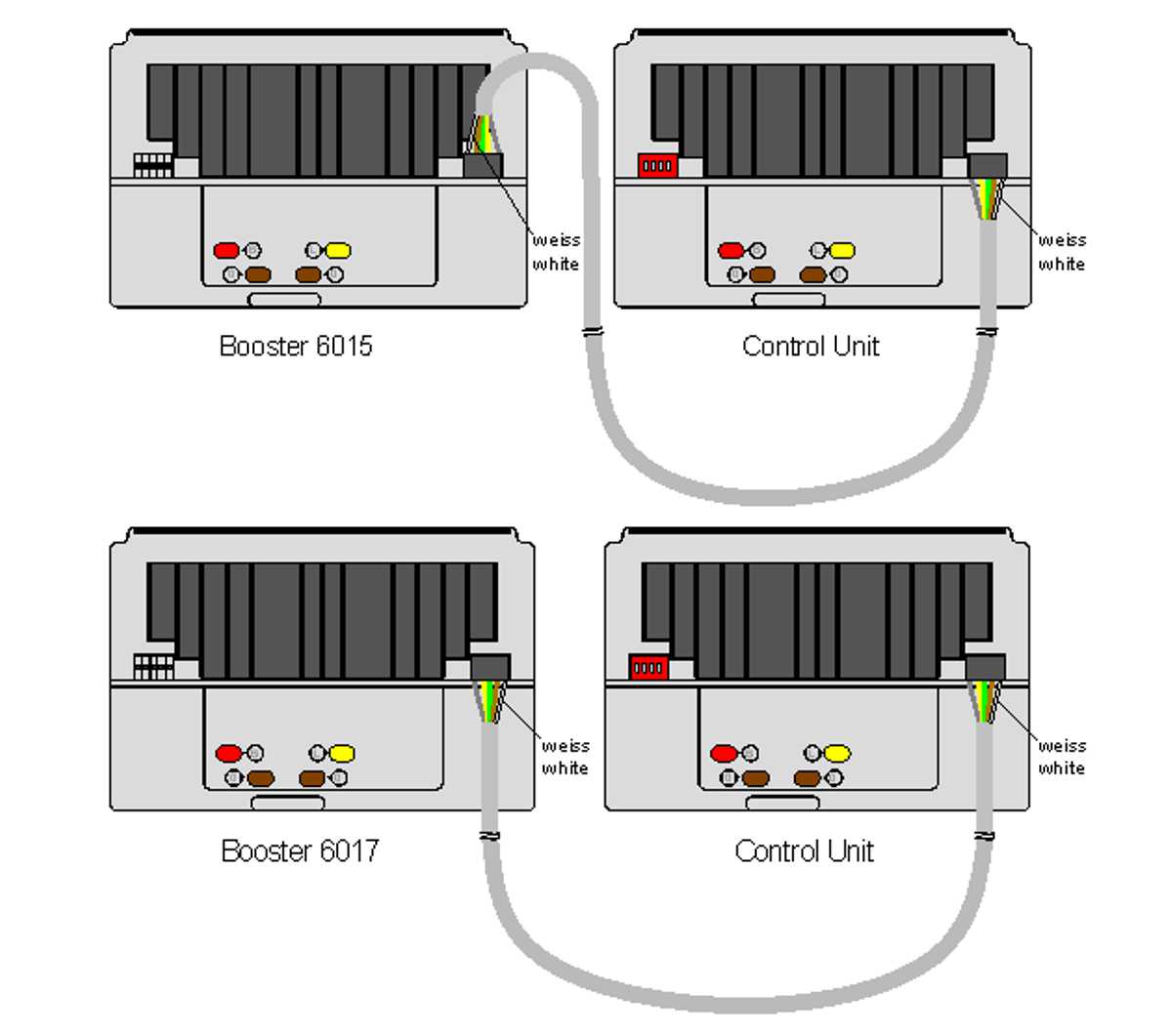 weiss
white

weiss
white

Booster 6015

Control Unit

weiss
white

weiss
white

Booster 6017

Control Unit